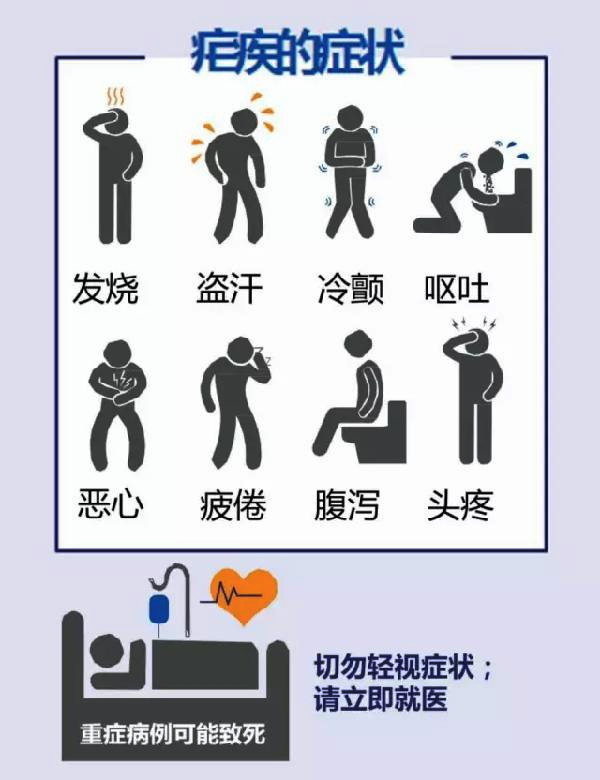 疟疾的症状

发烧 盗汗 冷颤 呕吐

恶心 疲倦 腹泻 头疼

重症病例可能致死

切勿轻视症状；
请立即就医