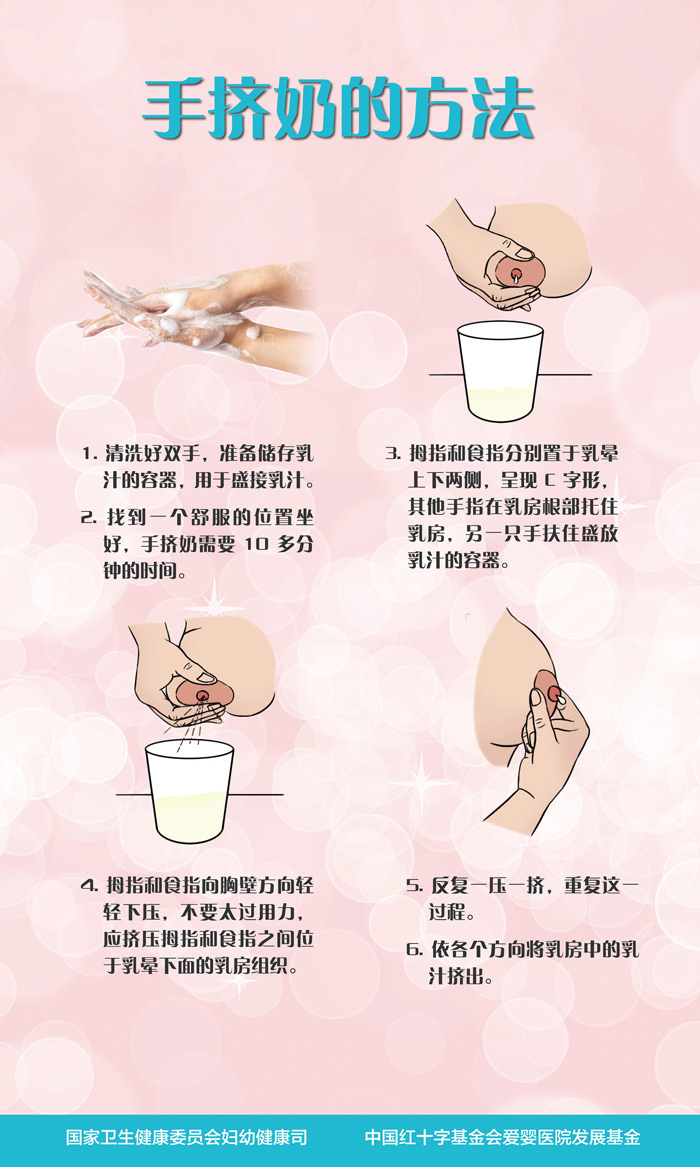 手挤奶的方法

1. 清洗好双手，准备储存乳汁的容器，用于盛接乳汁。

2. 找到一个舒服的位置坐好，手挤奶需要 10 多分钟的时间。

3. 拇指和食指分别置于乳晕上下两侧，呈现 C 字形，其他手指在乳房根部托住乳房，另一只手扶住盛放乳汁的容器。

4. 拇指和食指向胸壁方向轻轻下压，不要太过用力，应挤压拇指和食指之间位于乳晕下面的乳房组织。

5. 反复一压一挤，重复这一过程。

6. 依各个方向将乳房中的乳汁挤出。

国家卫生健康委员会妇幼健康司　　中国红十字基金会爱婴医院发展基金